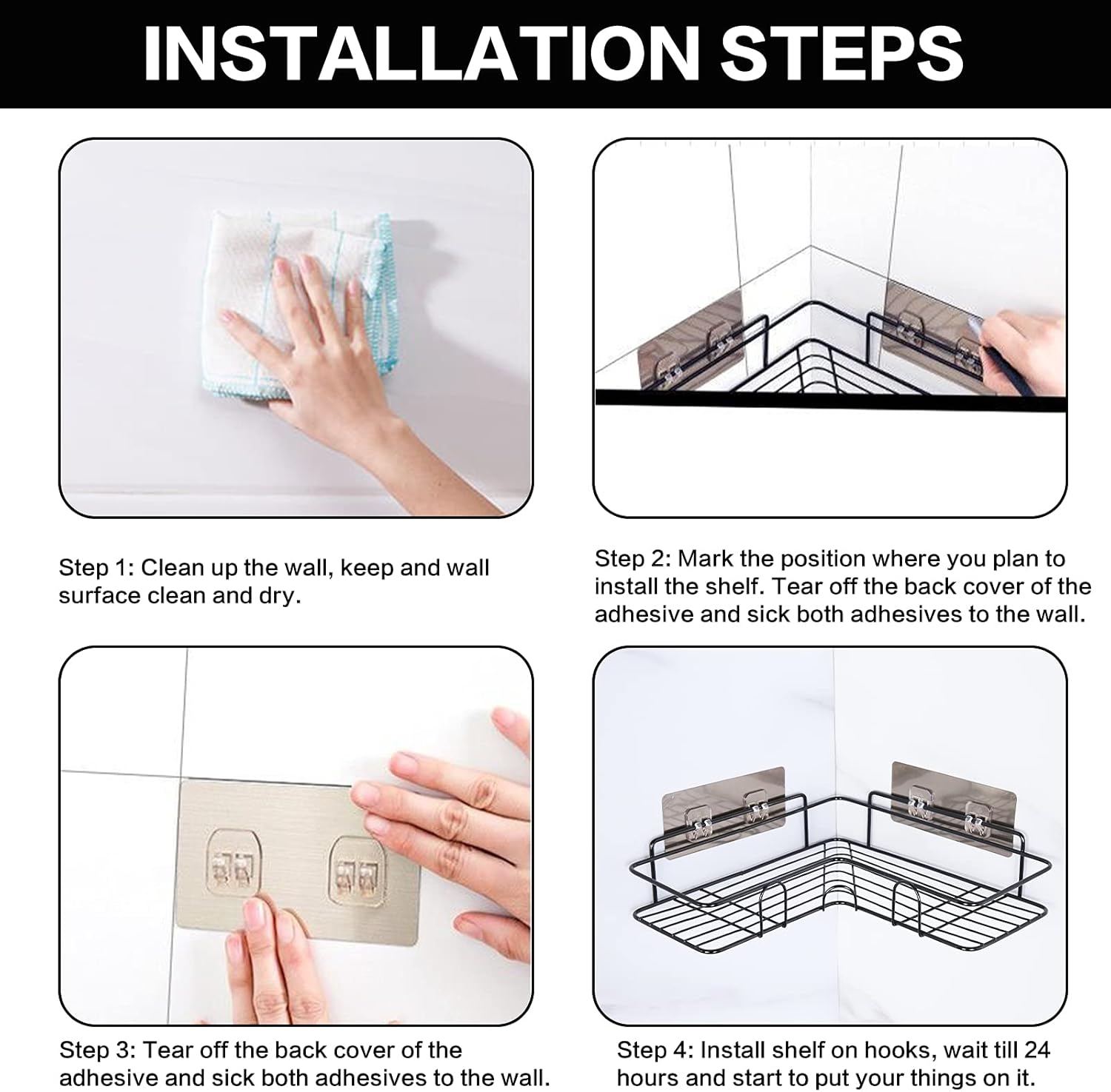 INSTALLATION STEPS

Step 1: Clean up the wall, keep and wall surface clean and dry.

Step 2: Mark the position where you plan to install the shelf. Tear off the back cover of the adhesive and sick both adhesives to the wall.

Step 3: Tear off the back cover of the adhesive and sick both adhesives to the wall.

Step 4: Install shelf on hooks, wait till 24 hours and start to put your things on it.